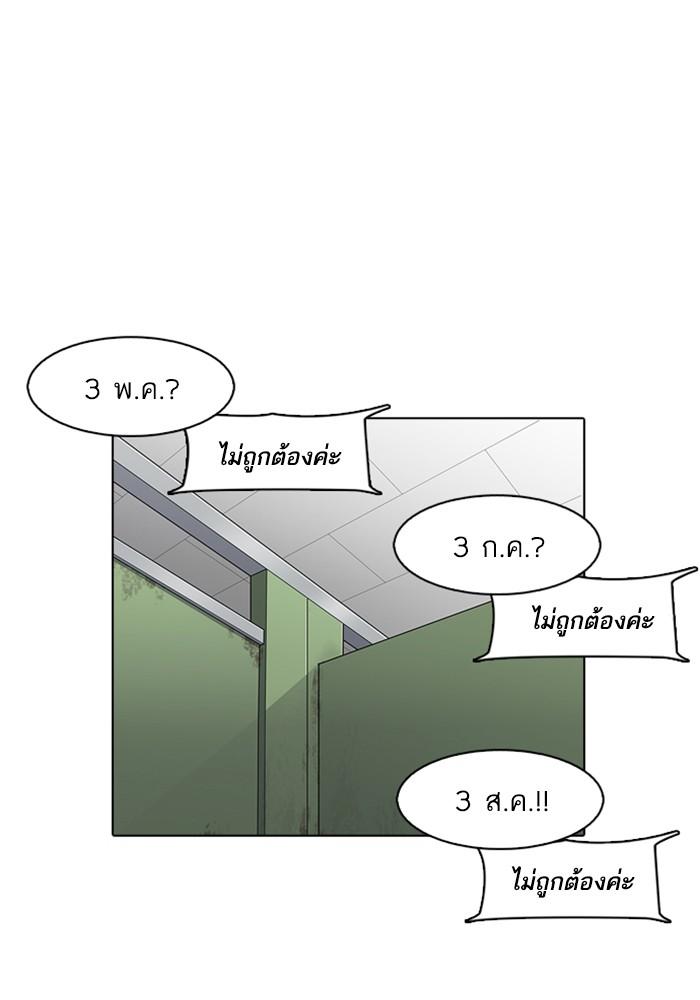 3 พ.ค.?

ไม่ถูกต้องค่ะ

3 ก.ค.?

ไม่ถูกต้องค่ะ

3 ส.ค.!!

ไม่ถูกต้องค่ะ